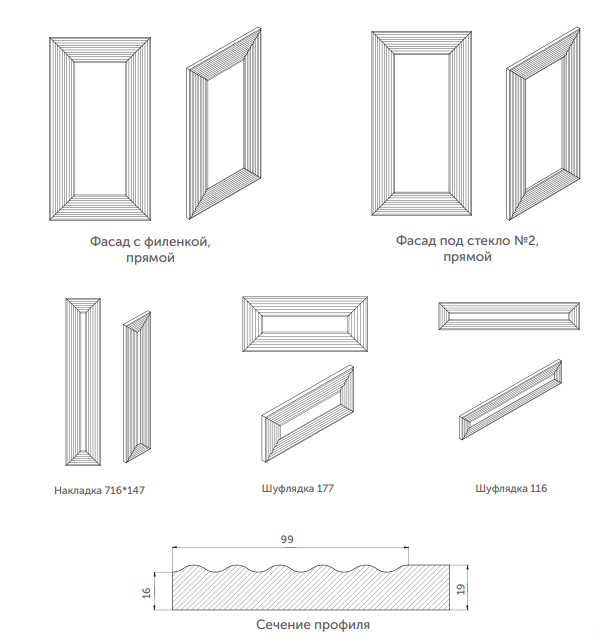 Фасад с филенкой, прямой

Фасад под стекло №2, прямой

Накладка 716*147

Шуфлядка 177

Шуфлядка 116

99

16

19

Сечение профиля